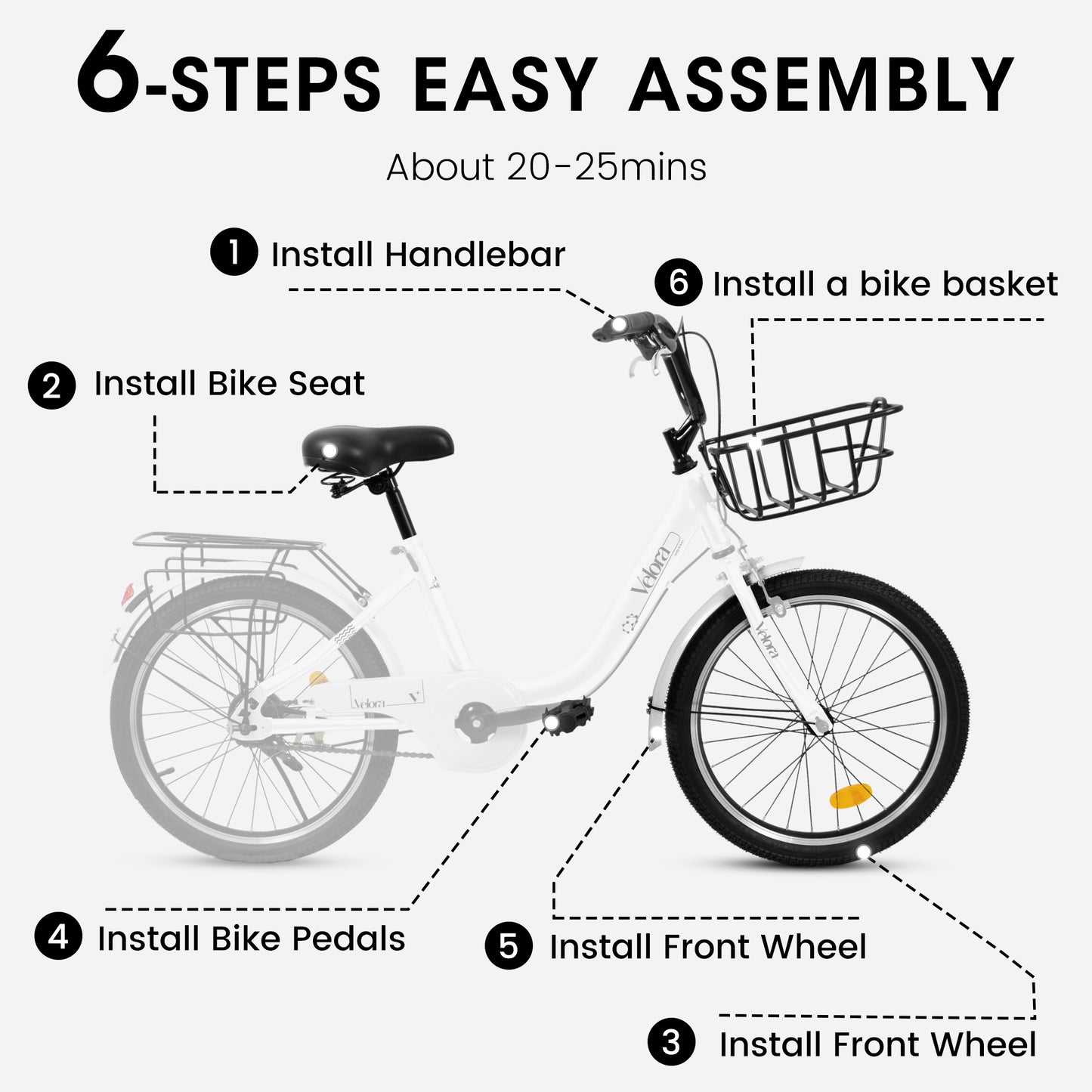 6-STEPS EASY ASSEMBLY

About 20-25mins

1 Install Handlebar

6 Install a bike basket

2 Install Bike Seat

Velora

Velora

Velora

4 Install Bike Pedals

5 Install Front Wheel

3 Install Front Wheel