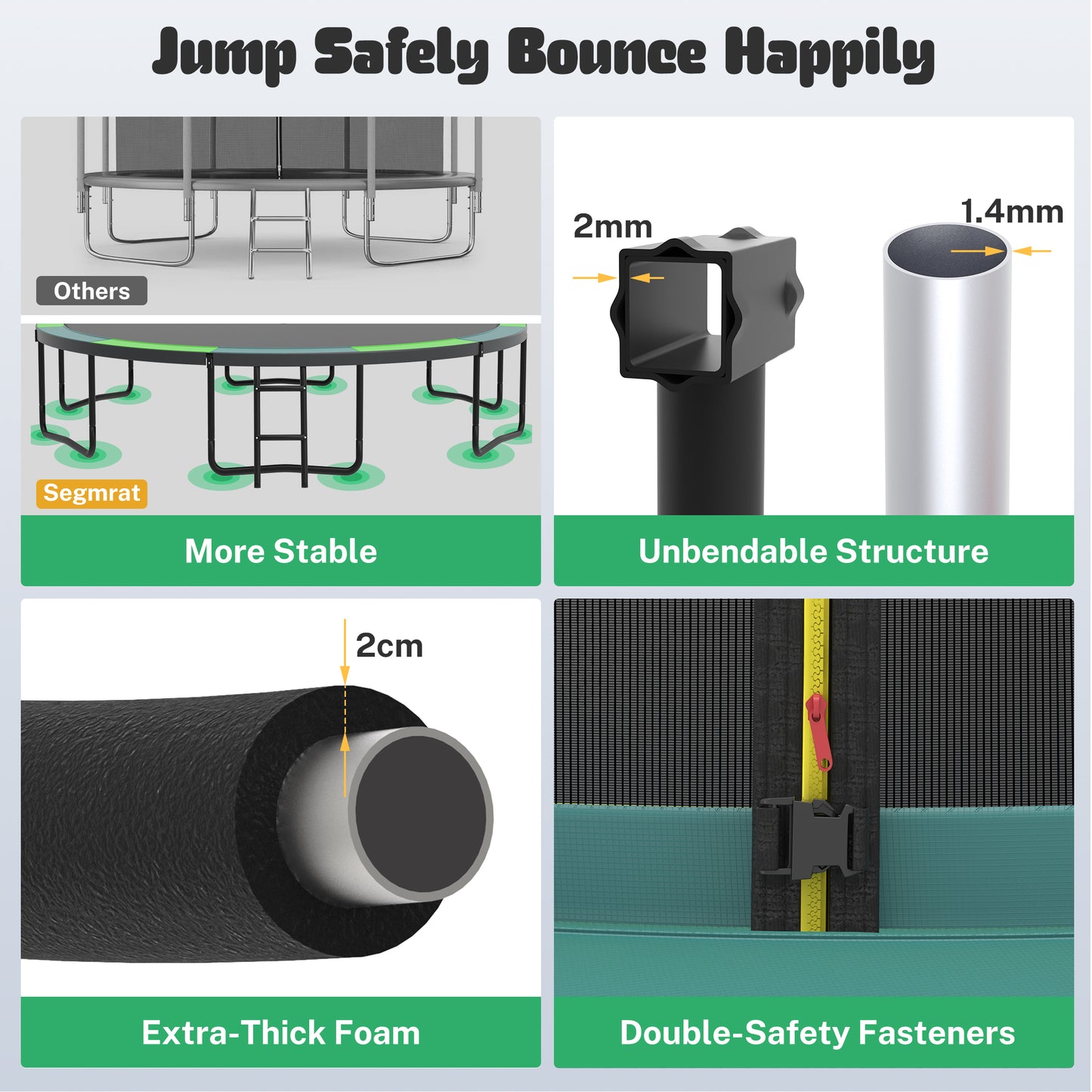 Jump Safely Bounce Happily

Others

Segmrat

More Stable

2mm

1.4mm

Unbendable Structure

2cm

Extra-Thick Foam

Double-Safety Fasteners