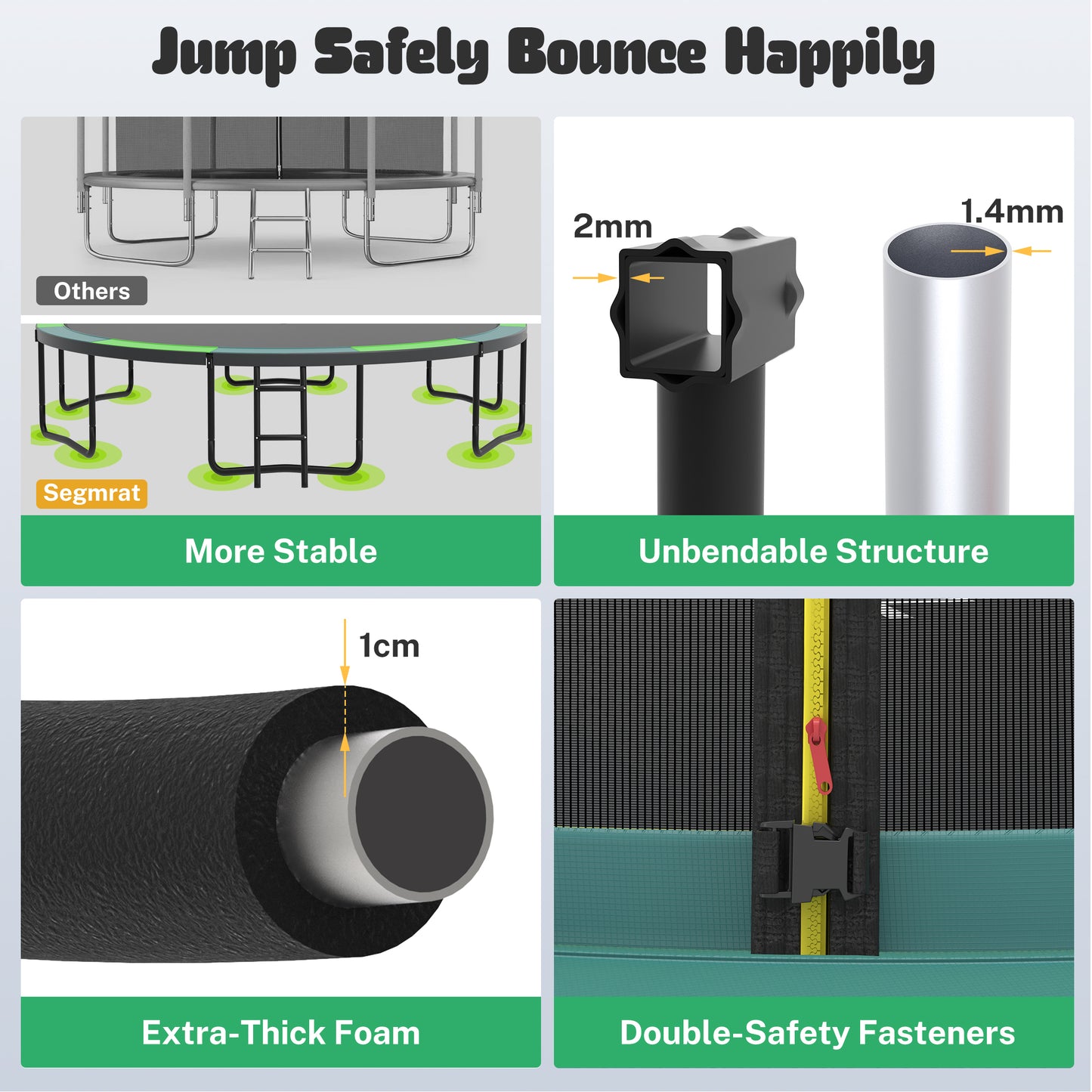 Jump Safely Bounce Happily

Others

Segmrat

More Stable

2mm

1.4mm

Unbendable Structure

1cm

Extra-Thick Foam

Double-Safety Fasteners