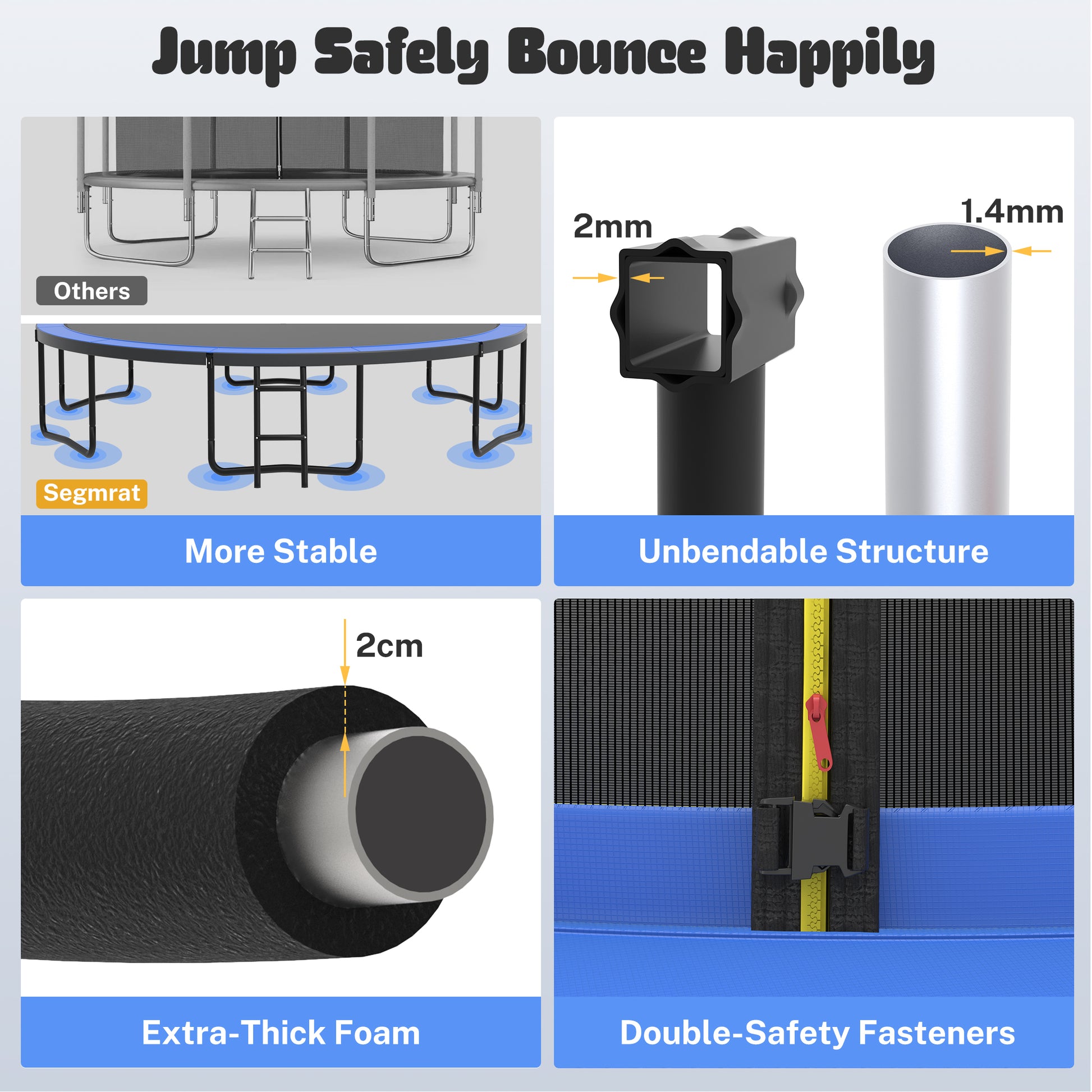 Jump Safely Bounce Happily

Others

Segmrat

More Stable

2mm

1.4mm

Unbendable Structure

2cm

Extra-Thick Foam

Double-Safety Fasteners