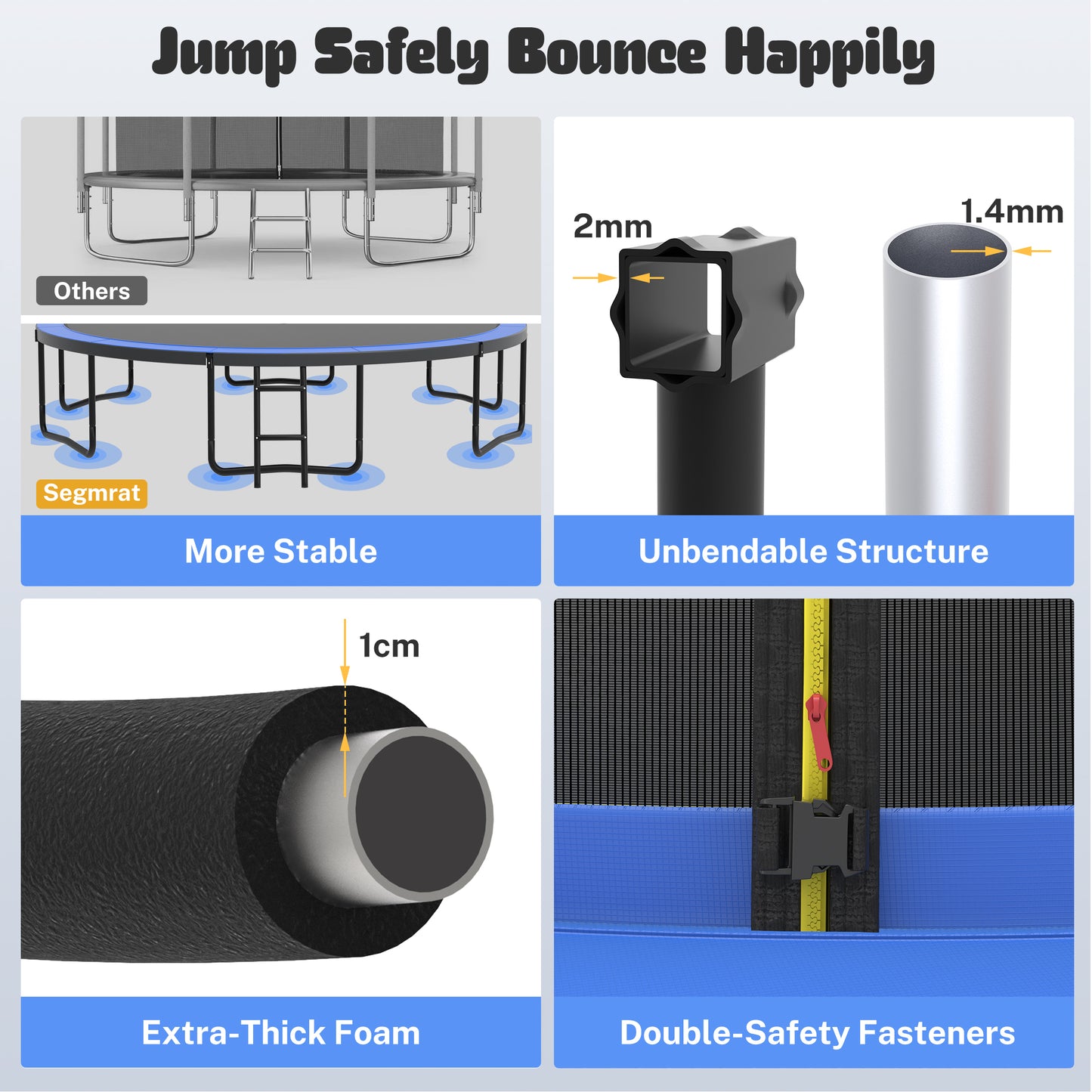 Jump Safely Bounce Happily

Others

Segmrat

More Stable

2mm

1.4mm

Unbendable Structure

1cm

Extra-Thick Foam

Double-Safety Fasteners