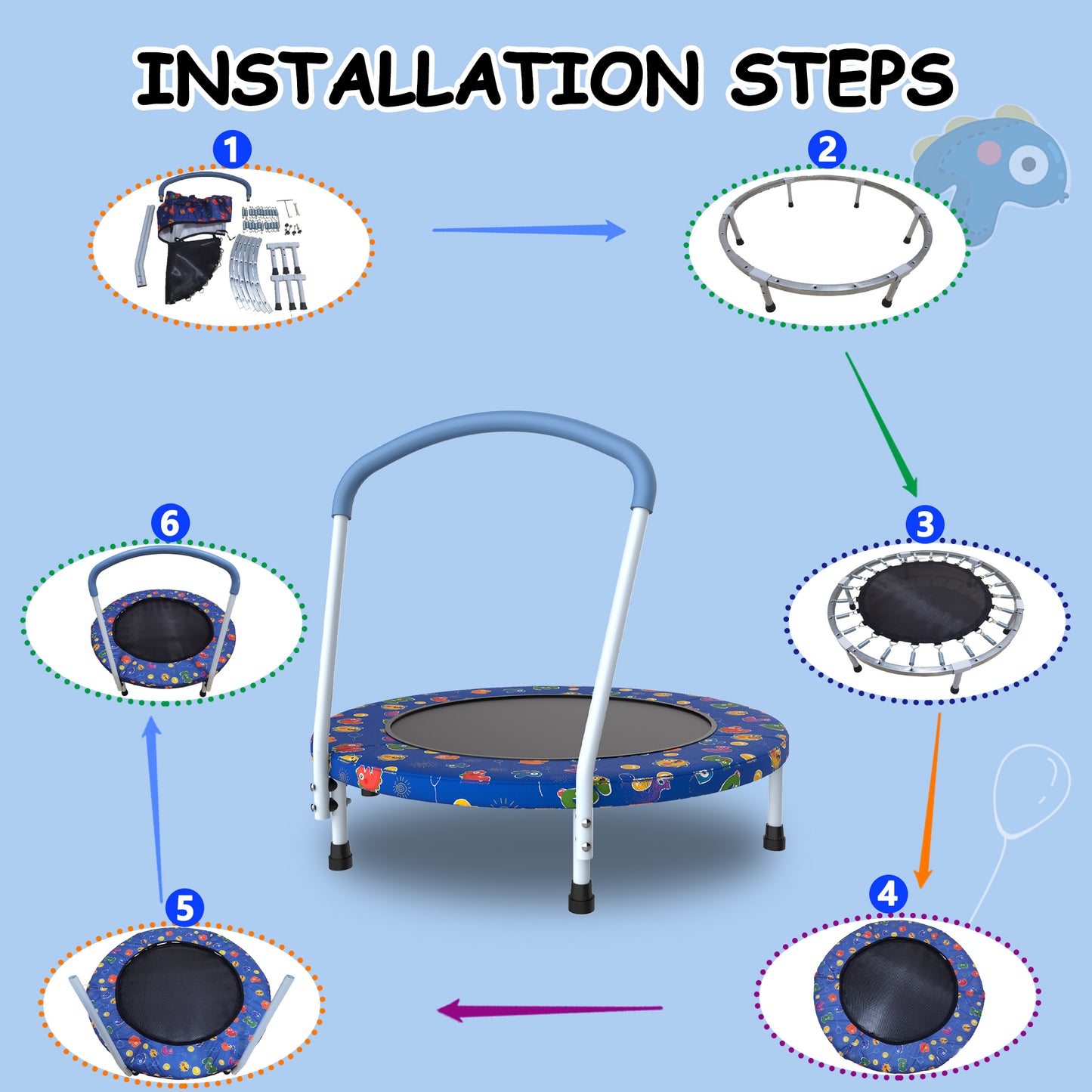 INSTALLATION STEPS

1

2

3

4

5

6